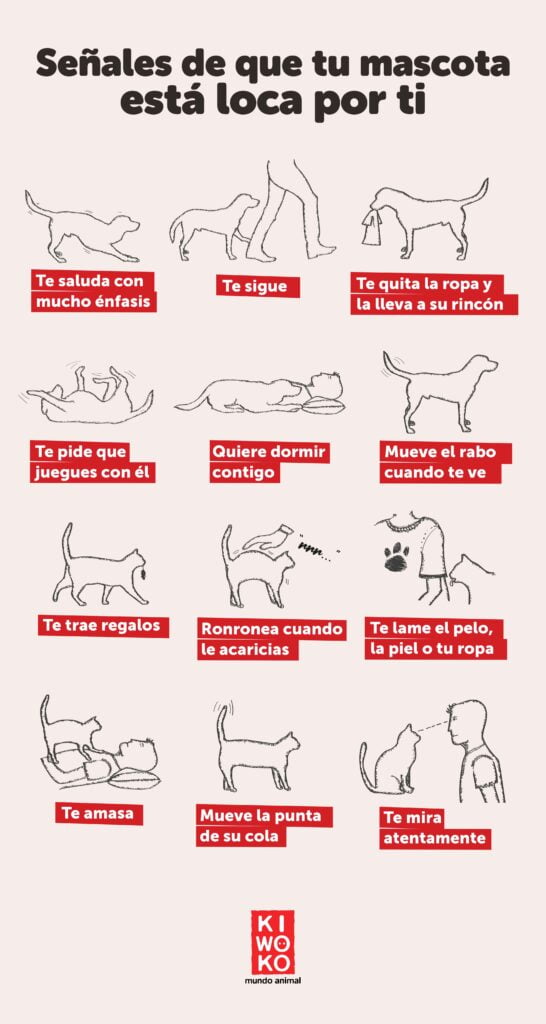 Señales de que tu mascota está loca por ti

Te saluda con mucho énfasis

Te sigue

Te quita la ropa y la lleva a su rincón

Te pide que juegues con él

Quiere dormir contigo

Mueve el rabo cuando te ve

Te trae regalos

Ronronea cuando le acaricias

Te lame el pelo, la piel o tu ropa

Te amasa

Mueve la punta de su cola

Te mira atentamente

KI WO KO
mundo animal